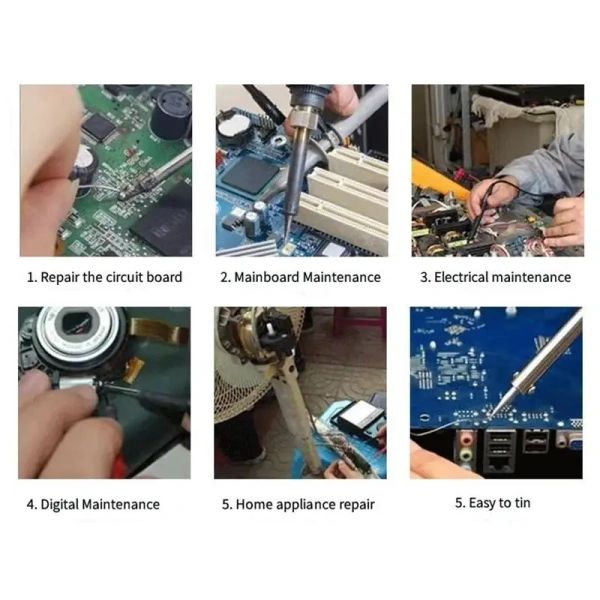 1. Repair the circuit board

2. Mainboard Maintenance

3. Electrical maintenance

4. Digital Maintenance

5. Home appliance repair

5. Easy to tin