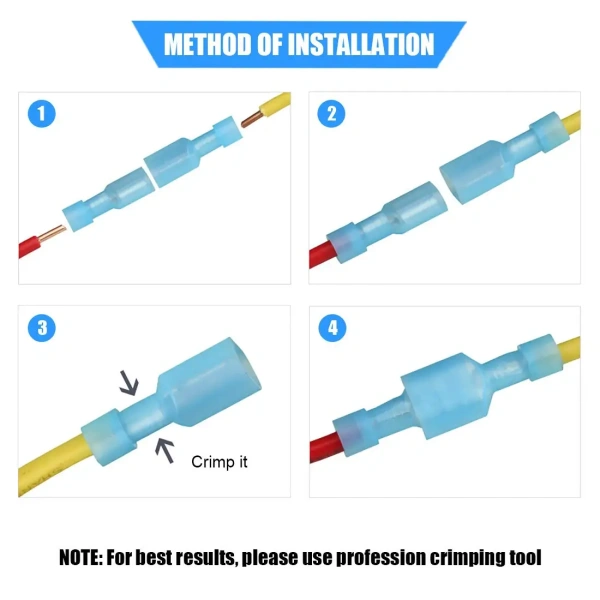 METHOD OF INSTALLATION

1

2

3

Crimp it

4

NOTE: For best results, please use profession crimping tool